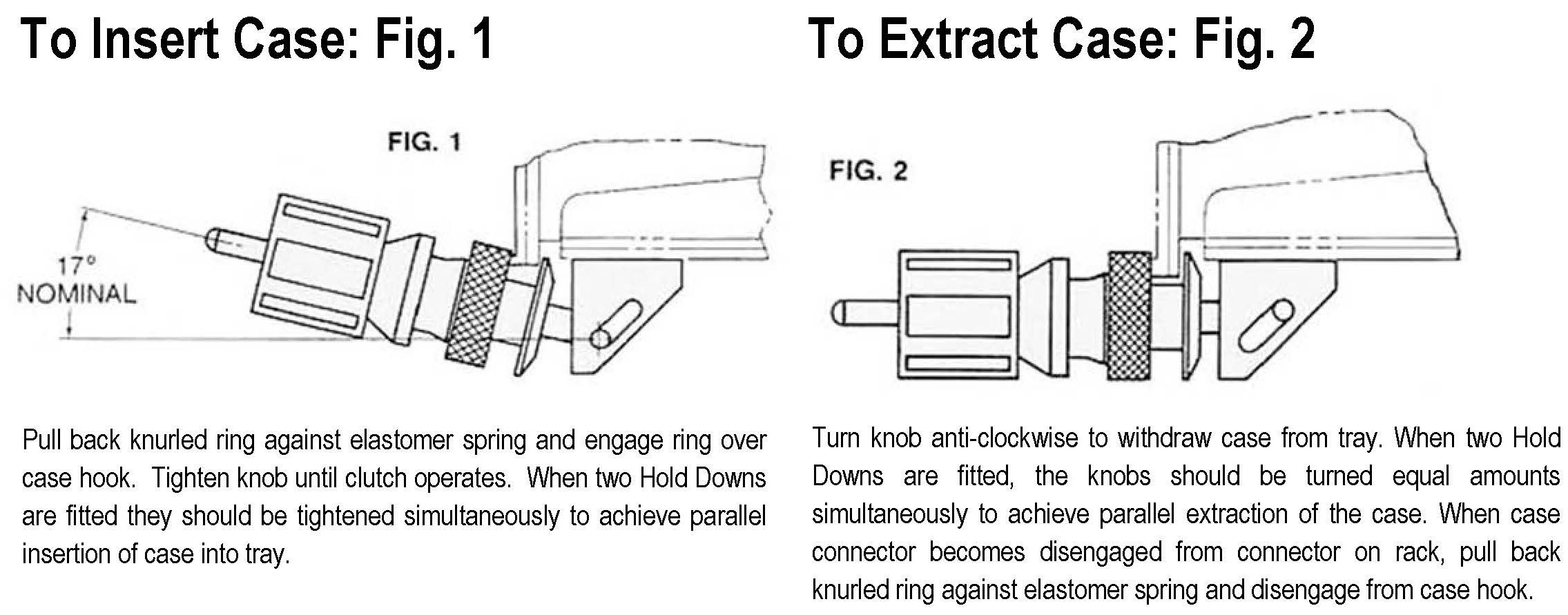 To Insert Case: Fig. 1

FIG. 1

17°
NOMINAL

Pull back knurled ring against elastomer spring and engage ring over case hook. Tighten knob until clutch operates. When two Hold Downs are fitted they should be tightened simultaneously to achieve parallel insertion of case into tray.

To Extract Case: Fig. 2

FIG. 2

Turn knob anti-clockwise to withdraw case from tray. When two Hold Downs are fitted, the knobs should be turned equal amounts simultaneously to achieve parallel extraction of the case. When case connector becomes disengaged from connector on rack, pull back knurled ring against elastomer spring and disengage from case hook.